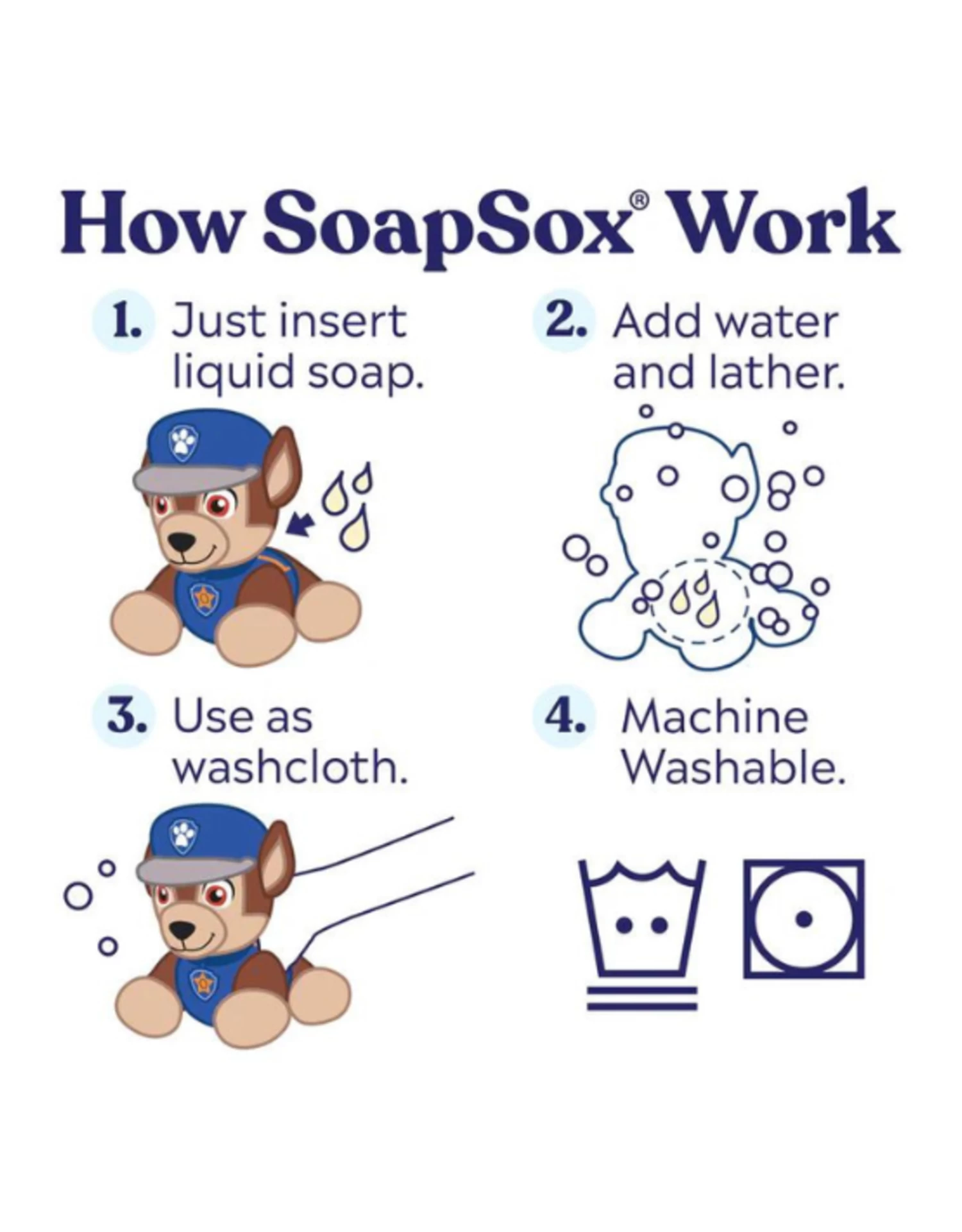 How SoapSox® Work

1. Just insert liquid soap.

2. Add water and lather.

3. Use as washcloth.

4. Machine Washable.