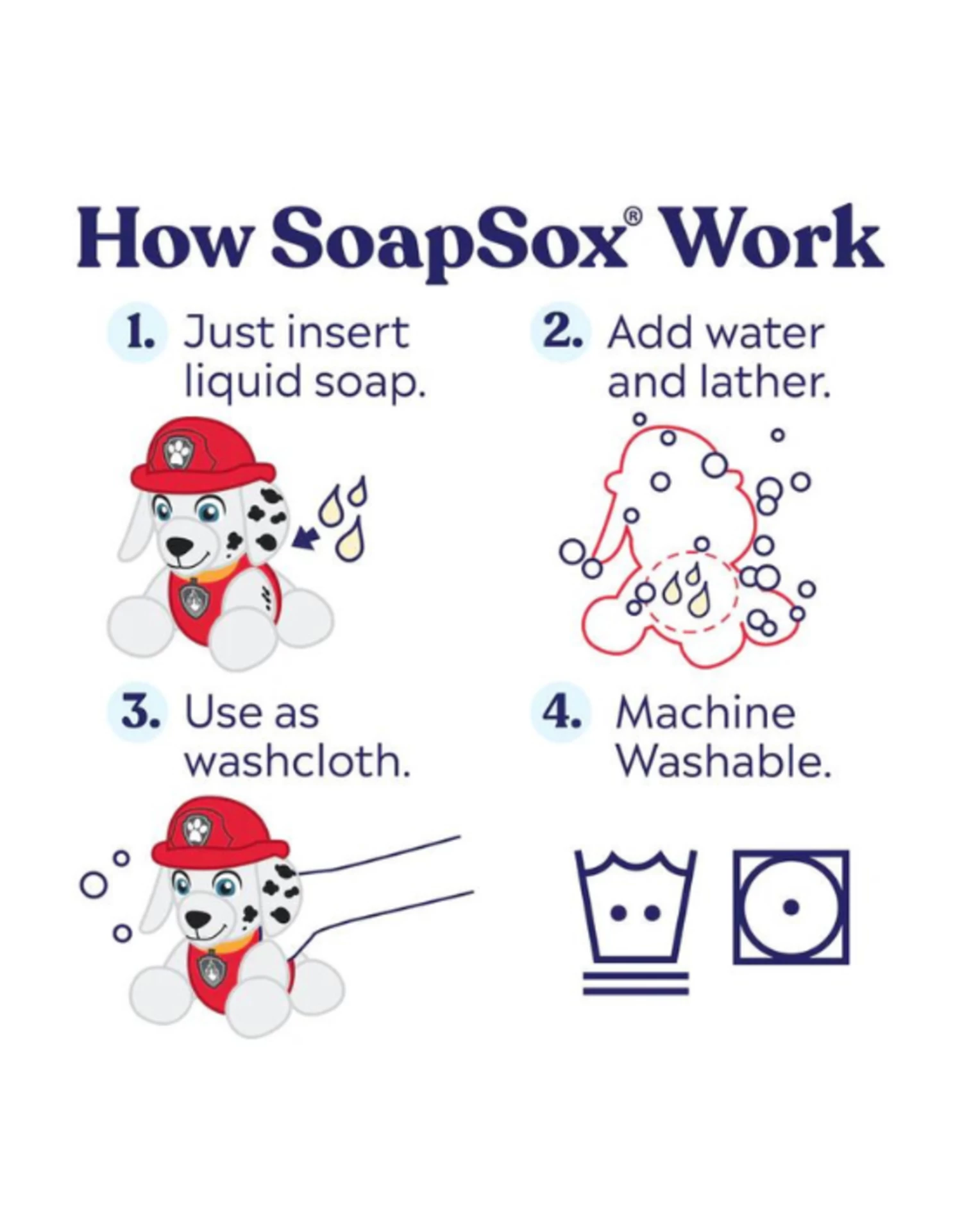 How SoapSox® Work

1. Just insert liquid soap.

2. Add water and lather.

3. Use as washcloth.

4. Machine Washable.