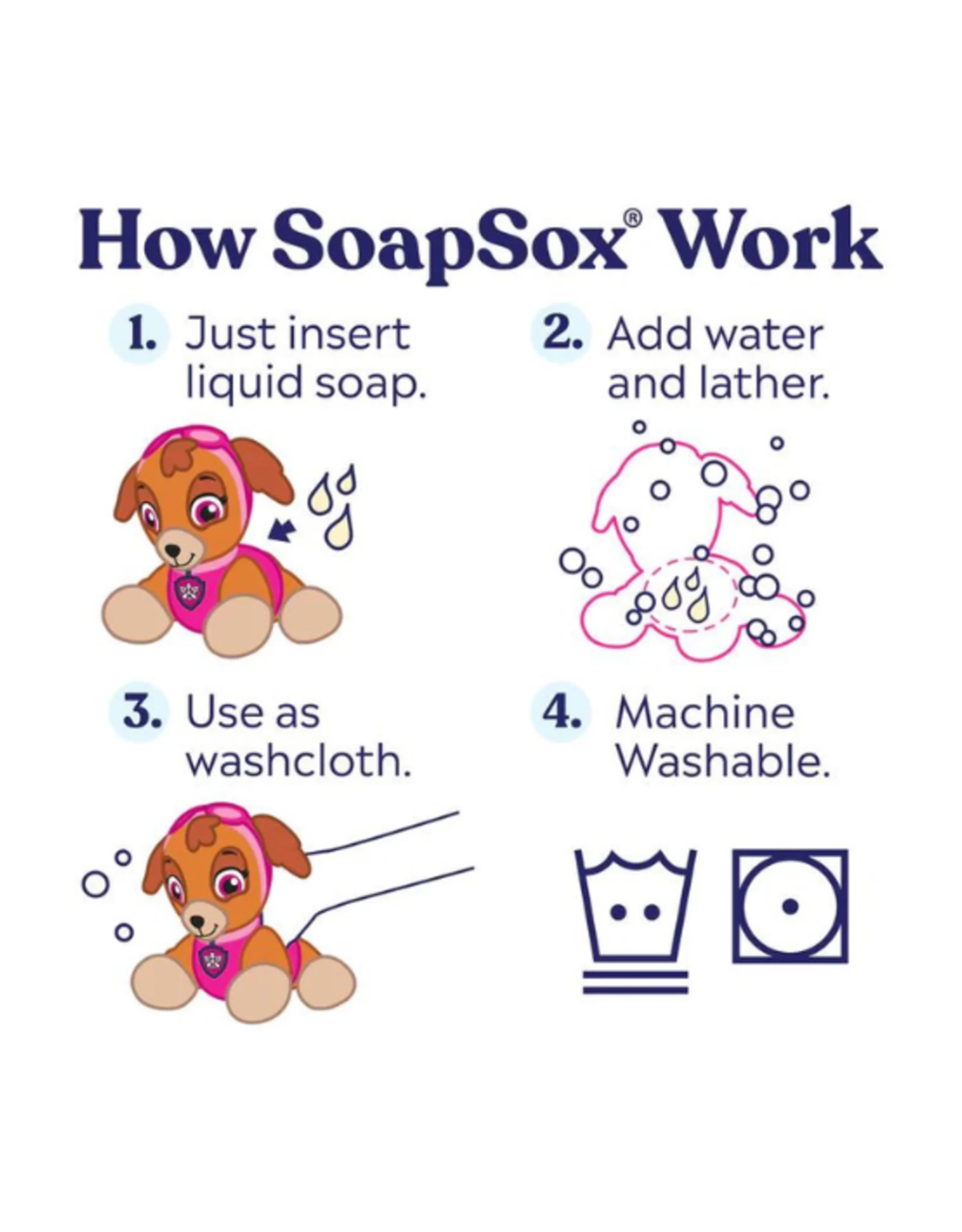 How SoapSox® Work

1. Just insert liquid soap.

2. Add water and lather.

3. Use as washcloth.

4. Machine Washable.